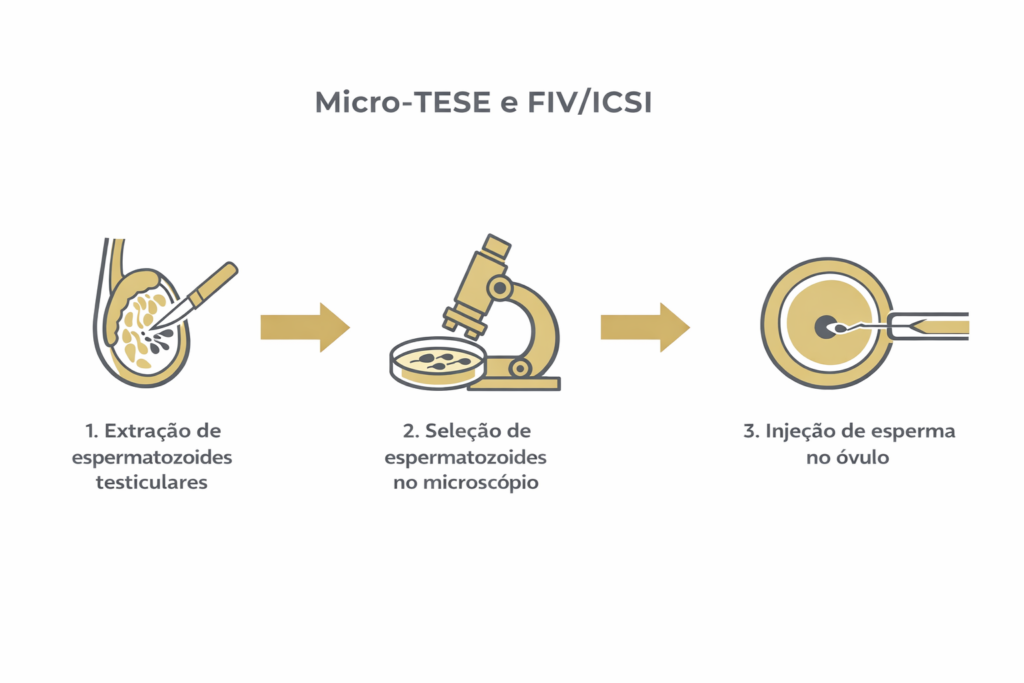 Micro-TESE e FIV/ICSI

1. Extração de espermatozoides testiculares

2. Seleção de espermatozoides no microscópio

3. Injeção de esperma no óvulo